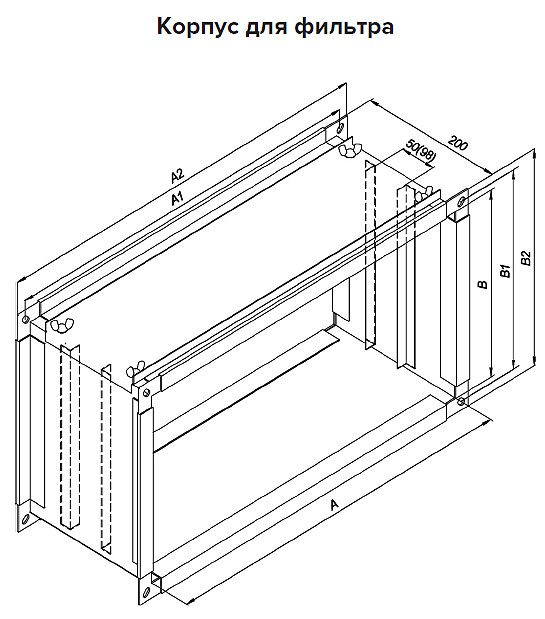 Корпус для фильтра

A2
A1
200
50(98)
B
B1
B2
A