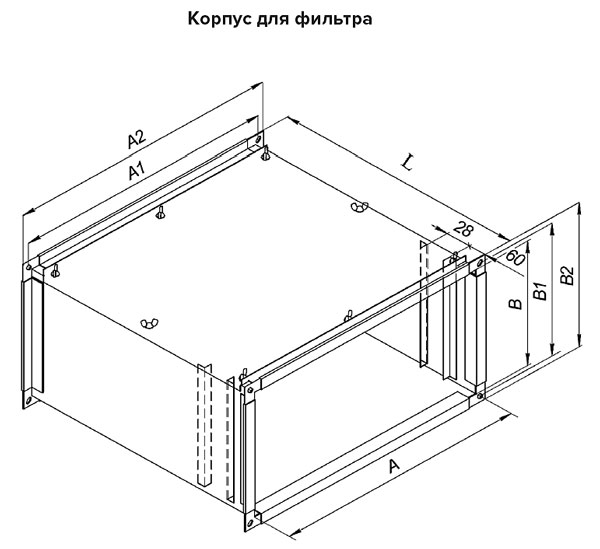 Корпус для фильтра

A2
A1
L
28
60
B
B1
B2
A