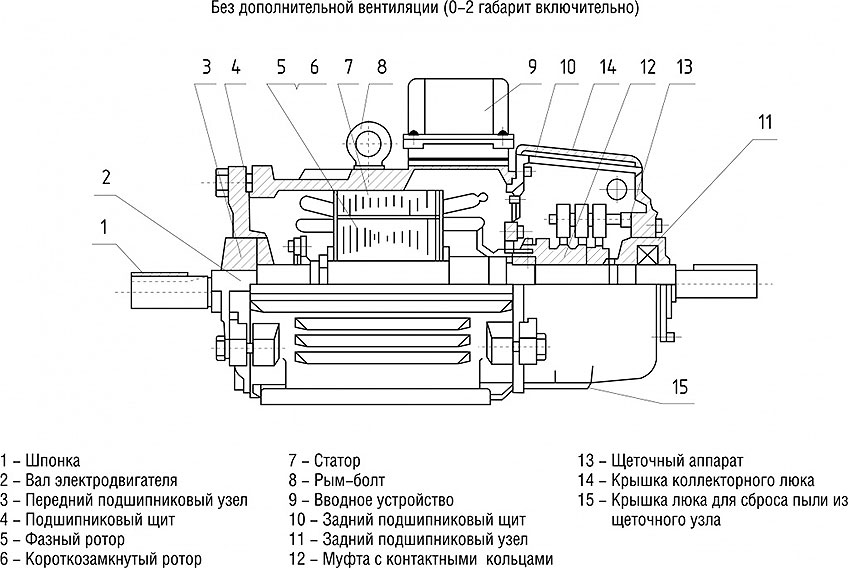 Без дополнительной вентиляции (0–2 габарит включительно)

3 4 5 6 7 8 9 10 14 12 13

11

2

1

15

1 – Шпонка
2 – Вал электродвигателя
3 – Передний подшипниковый узел
4 – Подшипниковый щит
5 – Фазный ротор
6 – Короткозамкнутый ротор

7 – Статор
8 – Рым–болт
9 – Вводное устройство
10 – Задний подшипниковый щит
11 – Задний подшипниковый узел
12 – Муфта с контактными кольцами

13 – Щеточный аппарат
14 – Крышка коллекторного люка
15 – Крышка люка для сброса пыли из щеточного узла