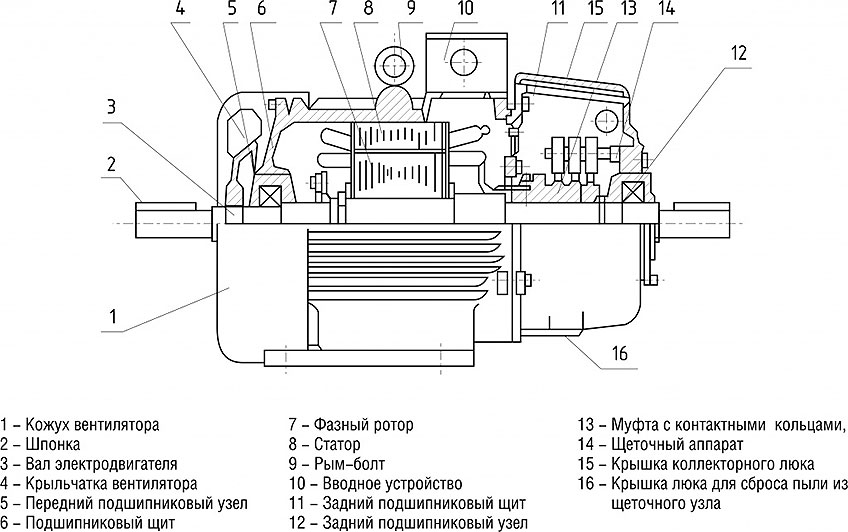 4 5 6 7 8 9 10 11 15 13 14
12
3
2
1
16

1 – Кожух вентилятора
2 – Шпонка
3 – Вал электродвигателя
4 – Крыльчатка вентилятора
5 – Передний подшипниковый узел
6 – Подшипниковый щит

7 – Фазный ротор
8 – Статор
9 – Рым-болт
10 – Вводное устройство
11 – Задний подшипниковый щит
12 – Задний подшипниковый узел

13 – Муфта с контактными кольцами,
14 – Щеточный аппарат
15 – Крышка коллекторного люка
16 – Крышка люка для сброса пыли из щеточного узла